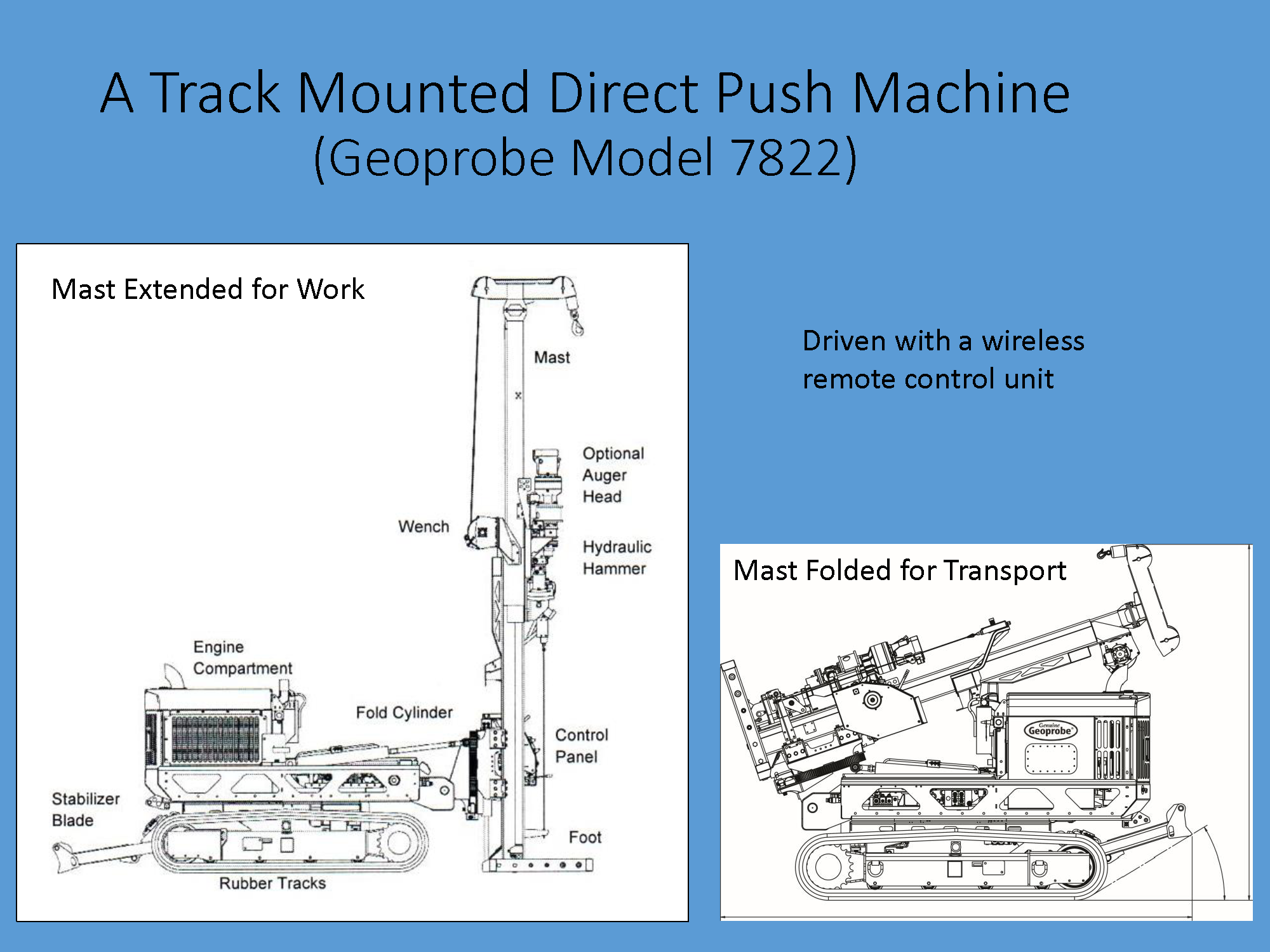 A Track Mounted Direct Push Machine
(Geoprobe Model 7822)

Mast Extended for Work

Mast

Optional Auger Head

Wench

Hydraulic Hammer

Engine Compartment

Fold Cylinder

Control Panel

Stabilizer Blade

Foot

Rubber Tracks

Driven with a wireless remote control unit

Mast Folded for Transport

Genuine Geoprobe