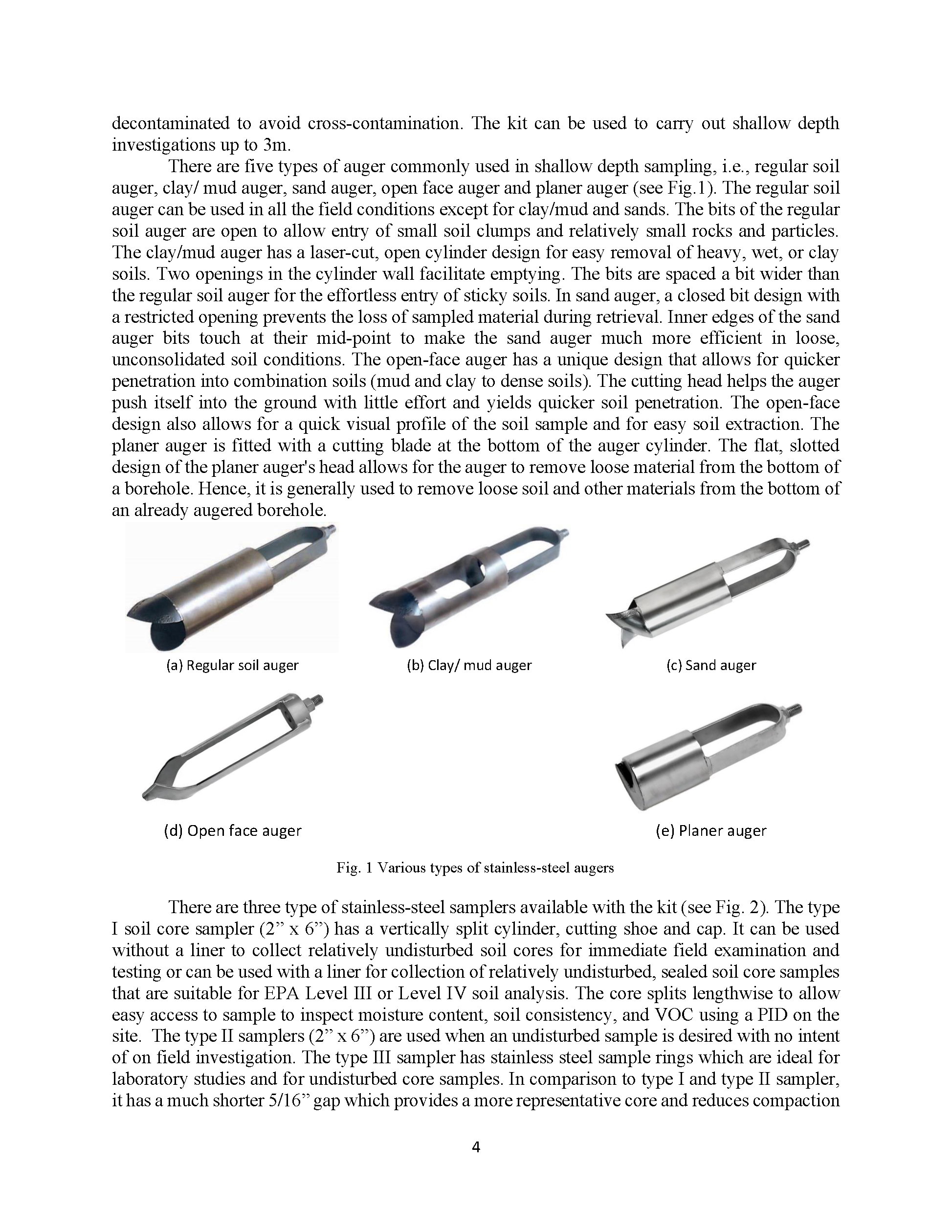 decontaminated to avoid cross-contamination. The kit can be used to carry out shallow depth investigations up to 3m.

There are five types of auger commonly used in shallow depth sampling, i.e., regular soil auger, clay/ mud auger, sand auger, open face auger and planer auger (see Fig.1). The regular soil auger can be used in all the field conditions except for clay/mud and sands. The bits of the regular soil auger are open to allow entry of small soil clumps and relatively small rocks and particles. The clay/mud auger has a laser-cut, open cylinder design for easy removal of heavy, wet, or clay soils. Two openings in the cylinder wall facilitate emptying. The bits are spaced a bit wider than the regular soil auger for the effortless entry of sticky soils. In sand auger, a closed bit design with a restricted opening prevents the loss of sampled material during retrieval. Inner edges of the sand auger bits touch at their mid-point to make the sand auger much more efficient in loose, unconsolidated soil conditions. The open-face auger has a unique design that allows for quicker penetration into combination soils (mud and clay to dense soils). The cutting head helps the auger push itself into the ground with little effort and yields quicker soil penetration. The open-face design also allows for a quick visual profile of the soil sample and for easy soil extraction. The planer auger is fitted with a cutting blade at the bottom of the auger cylinder. The flat, slotted design of the planer auger's head allows for the auger to remove loose material from the bottom of a borehole. Hence, it is generally used to remove loose soil and other materials from the bottom of an already augered borehole.

(a) Regular soil auger

(b) Clay/ mud auger

(c) Sand auger

(d) Open face auger

(e) Planer auger

Fig. 1 Various types of stainless-steel augers

There are three type of stainless-steel samplers available with the kit (see Fig. 2). The type I soil core sampler (2” x 6”) has a vertically split cylinder, cutting shoe and cap. It can be used without a liner to collect relatively undisturbed soil cores for immediate field examination and testing or can be used with a liner for collection of relatively undisturbed, sealed soil core samples that are suitable for EPA Level III or Level IV soil analysis. The core splits lengthwise to allow easy access to sample to inspect moisture content, soil consistency, and VOC using a PID on the site. The type II samplers (2” x 6”) are used when an undisturbed sample is desired with no intent of on field investigation. The type III sampler has stainless steel sample rings which are ideal for laboratory studies and for undisturbed core samples. In comparison to type I and type II sampler, it has a much shorter 5/16” gap which provides a more representative core and reduces compaction

4